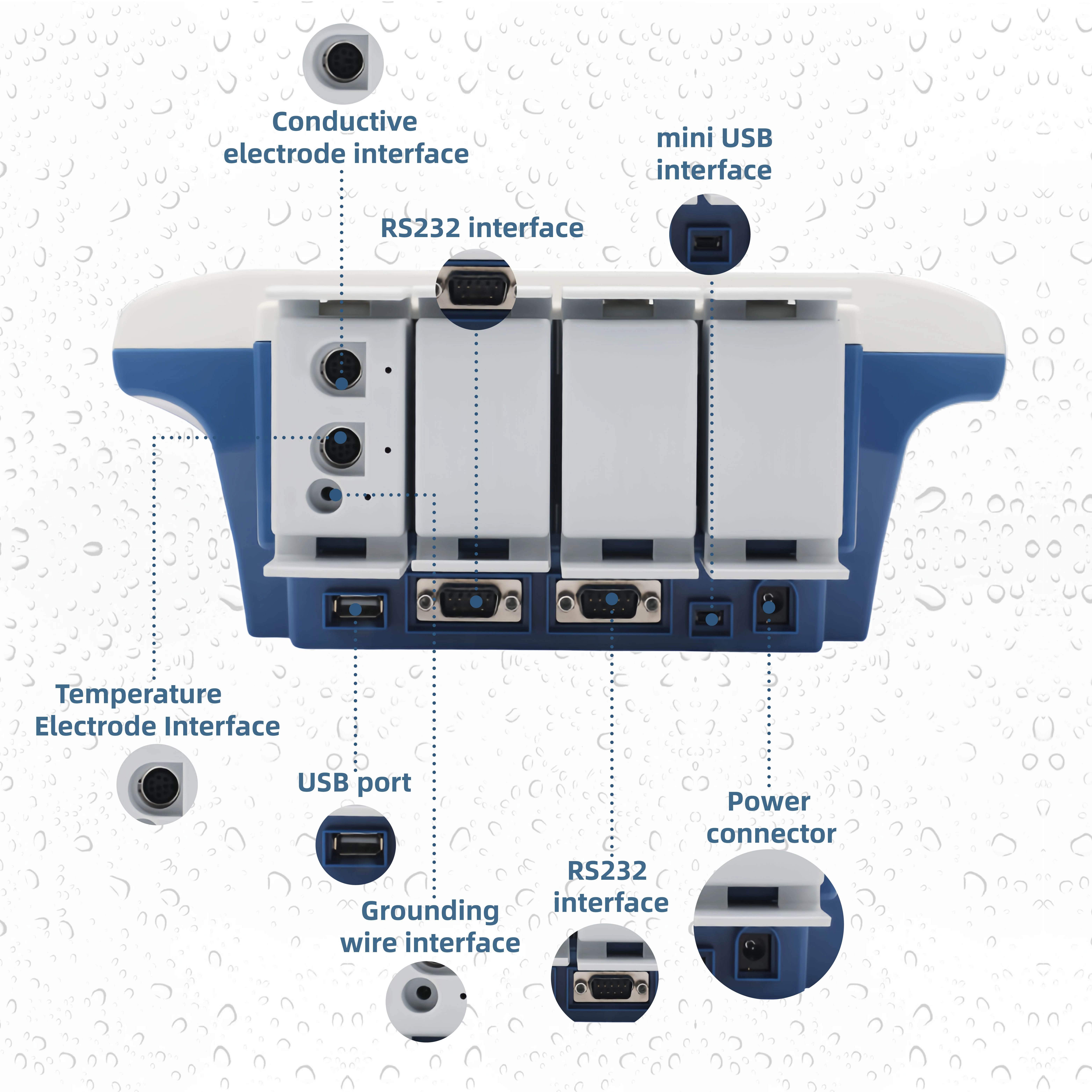 Conductive electrode interface

mini USB interface

RS232 interface

Temperature Electrode Interface

USB port

Power connector

RS232 interface

Grounding wire interface