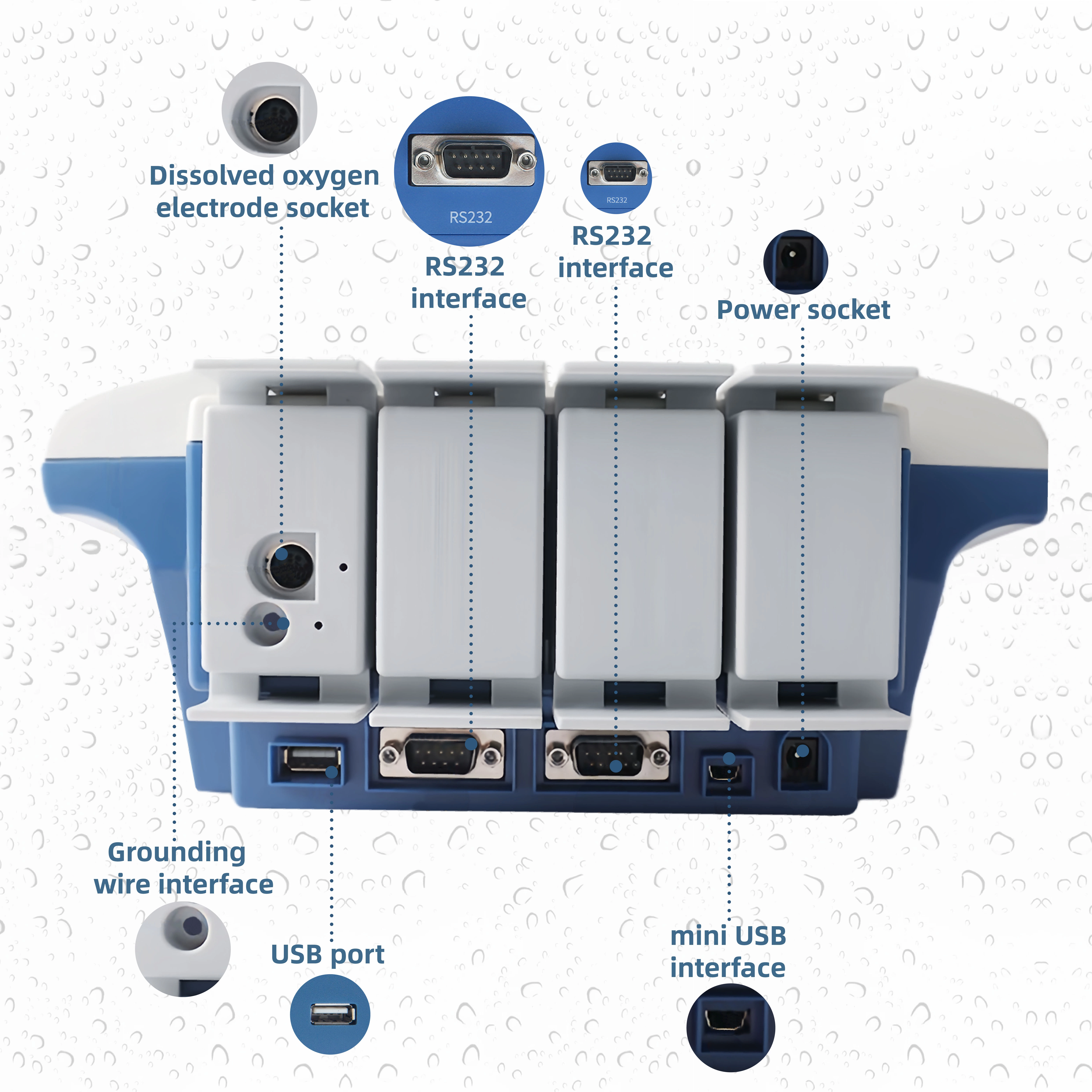 Dissolved oxygen electrode socket

RS232

RS232 interface

RS232

RS232 interface

Power socket

Grounding wire interface

USB port

mini USB interface